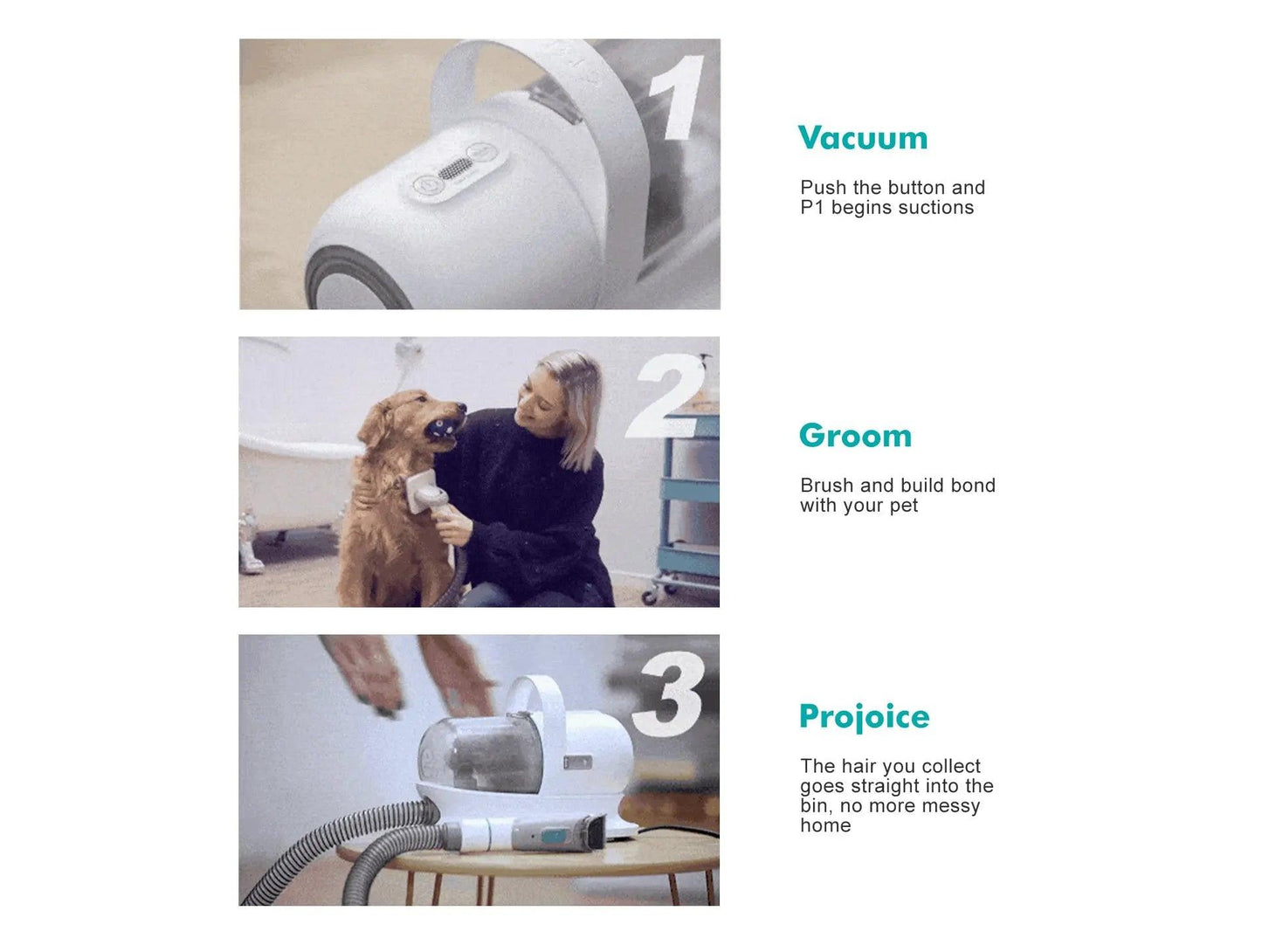 1

Vacuum

Push the button and P1 begins suctions

2

Groom

Brush and build bond with your pet

3

Projoice

The hair you collect goes straight into the bin, no more messy home