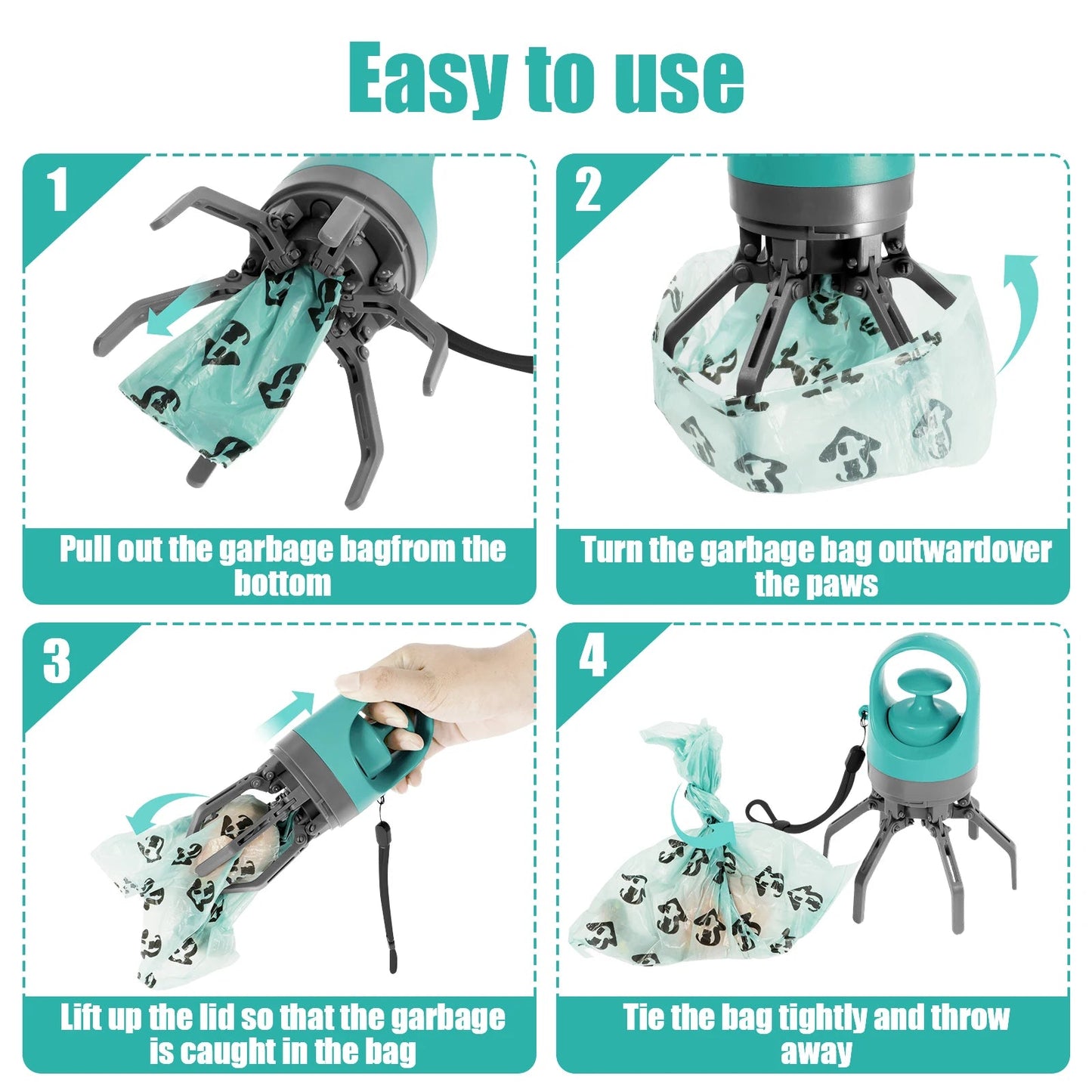 Easy to use

1

Pull out the garbage bagfrom the bottom

2

Turn the garbage bag outwardover the paws

3

Lift up the lid so that the garbage is caught in the bag

4

Tie the bag tightly and throw away